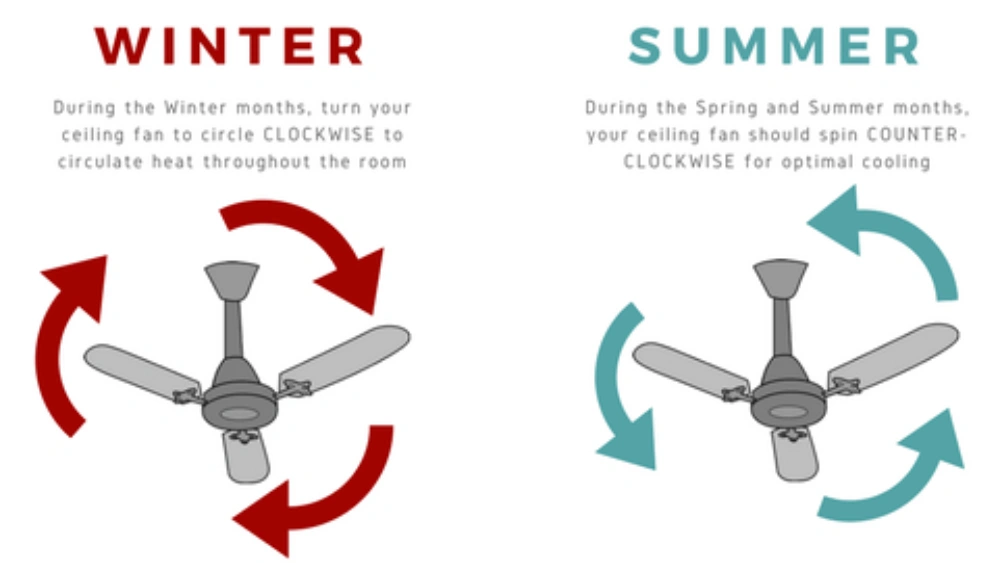 WINTER

During the Winter months, turn your ceiling fan to circle CLOCKWISE to circulate heat throughout the room

SUMMER

During the Spring and Summer months, your ceiling fan should spin COUNTER-CLOCKWISE for optimal cooling