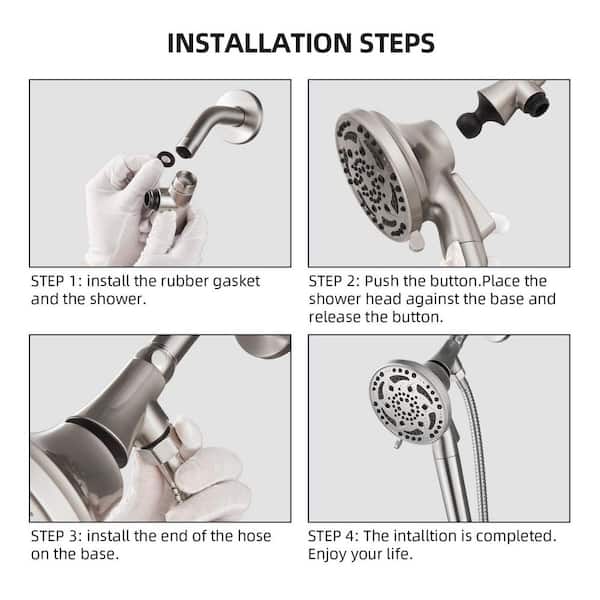 INSTALLATION STEPS

STEP 1: install the rubber gasket and the shower.

STEP 2: Push the button.Place the shower head against the base and release the button.

STEP 3: install the end of the hose on the base.

STEP 4: The intalltion is completed. Enjoy your life.